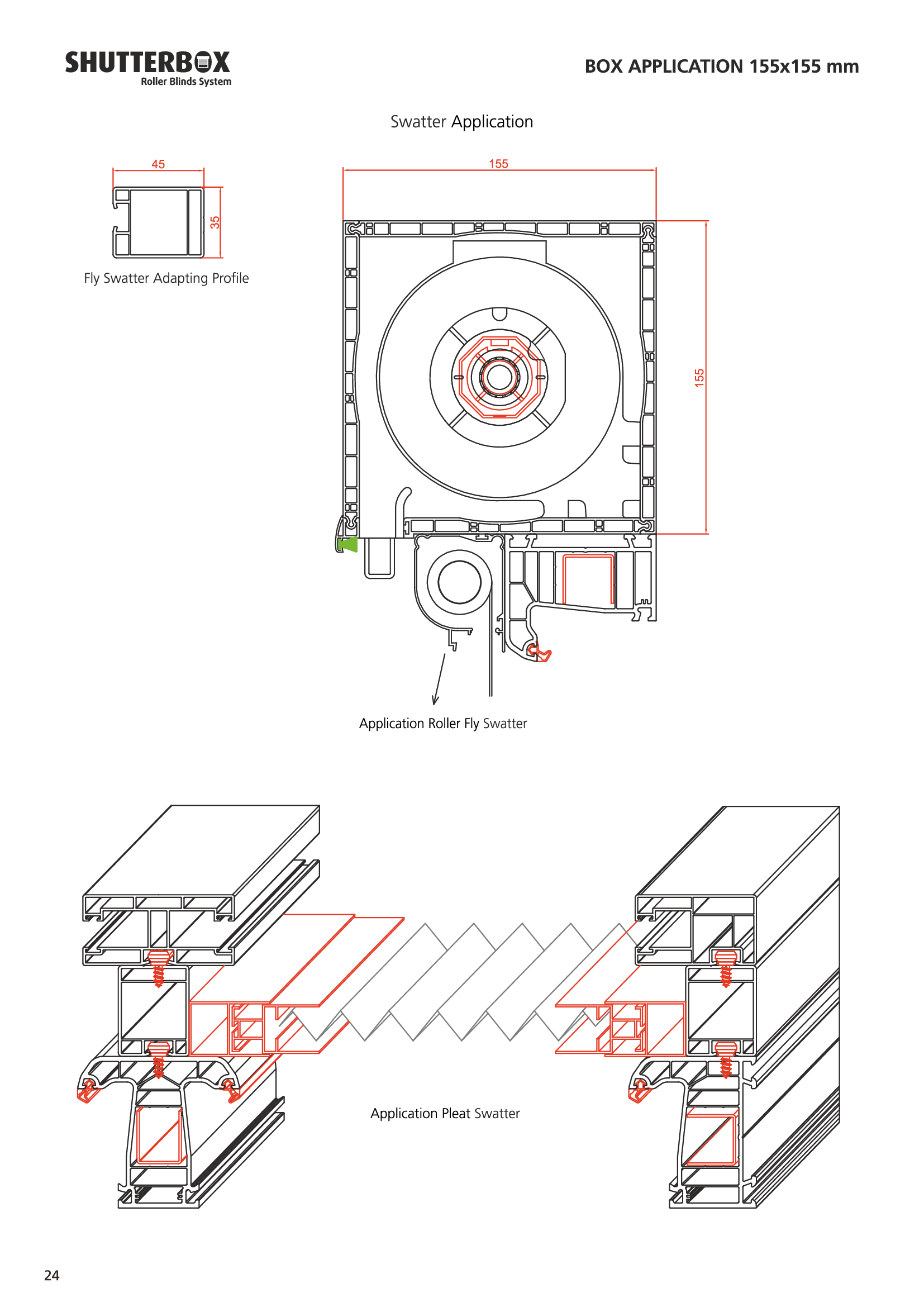 SHUTTERBOX
Roller Blinds System

BOX APPLICATION 155x155 mm

Swatter Application

45

35

Fly Swatter Adapting Profile

155

155

Application Roller Fly Swatter

Application Pleat Swatter

24